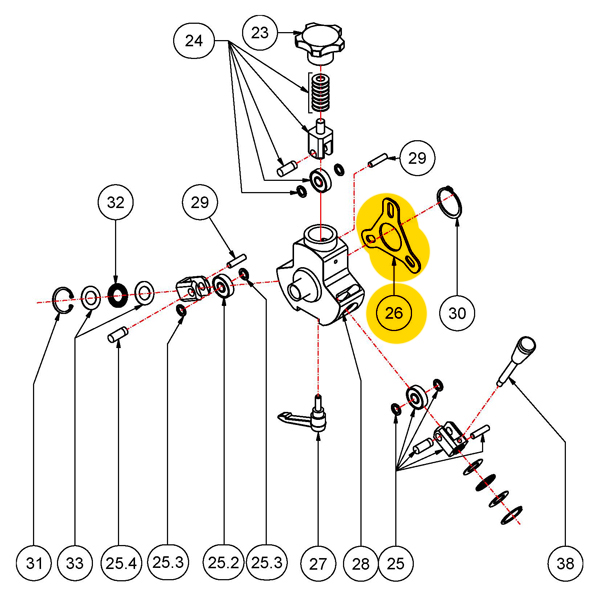 24
23
29
32
29
26
30
31
33
25.4
25.3
25.2
25.3
27
28
25
38