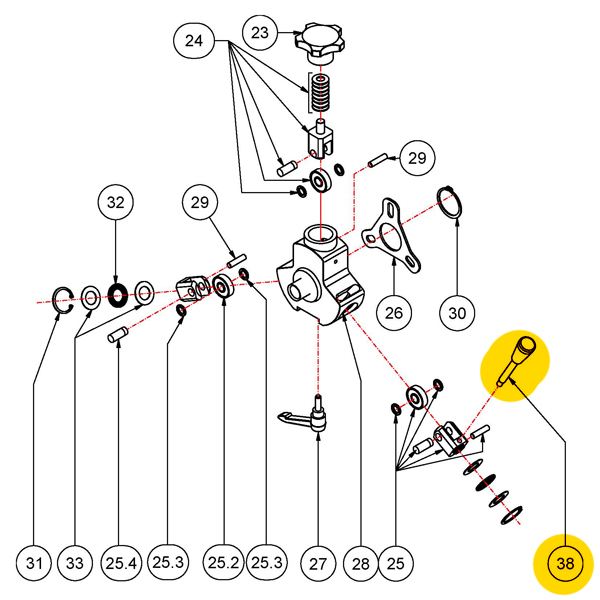 24
23
29
32
29
26
30
31
33
25.4
25.3
25.2
25.3
27
28
25
38